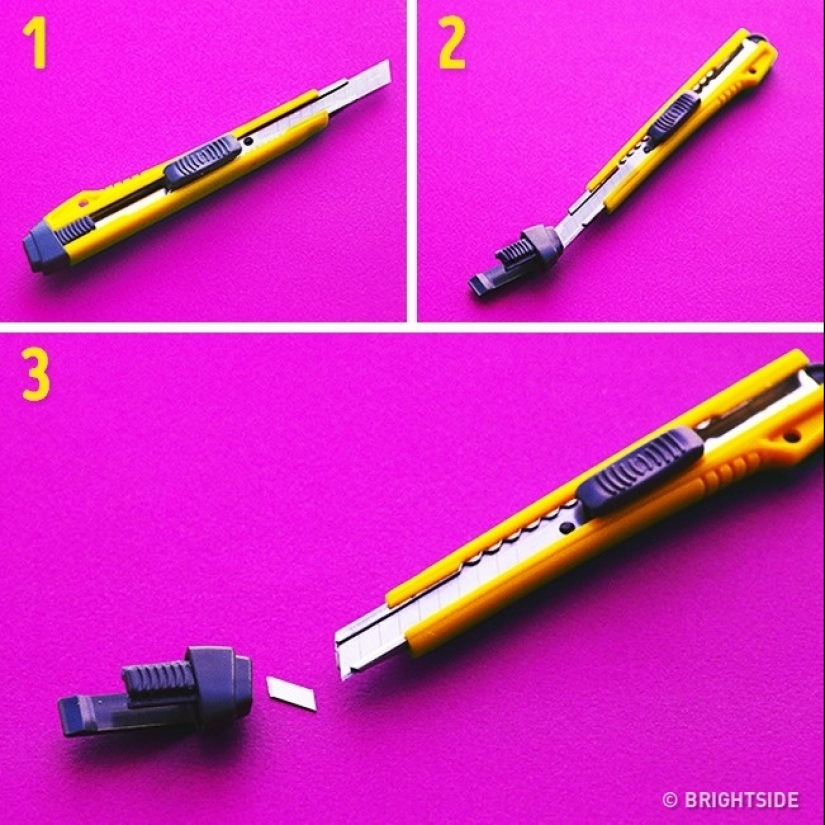 1

2

3

© BRIGHTSIDE