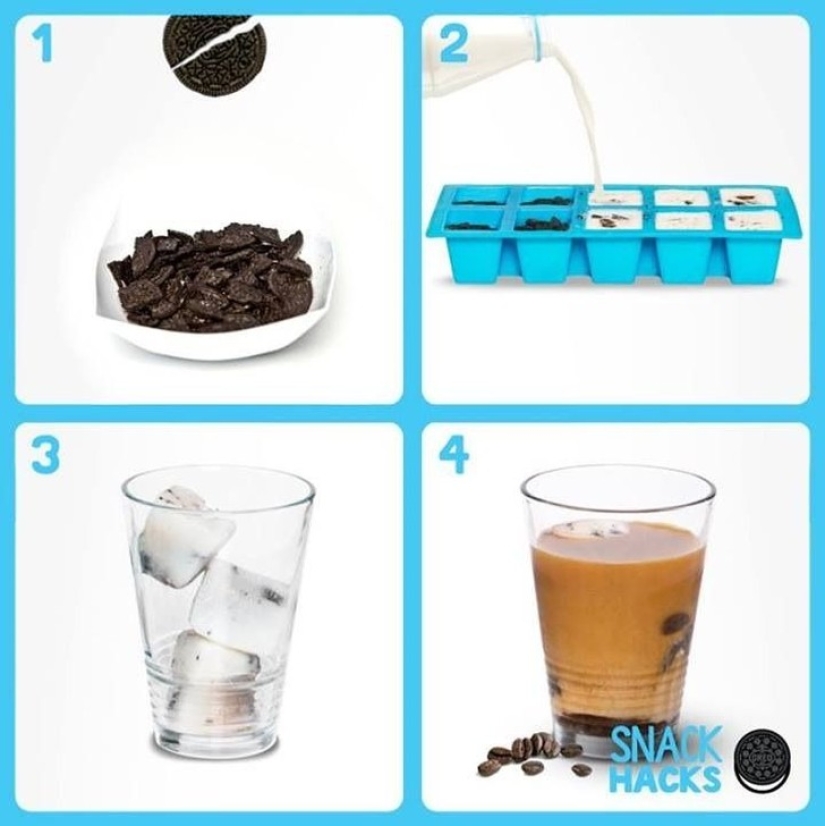 1

2

3

4

SNACK HACKS